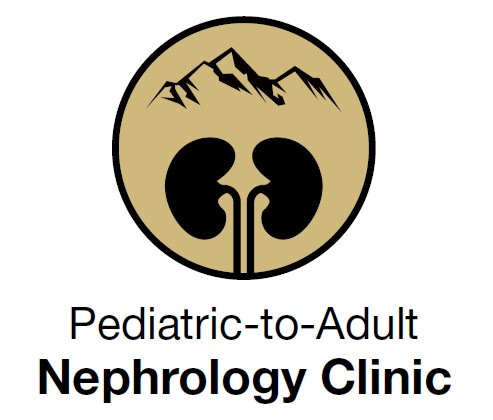 Pediatric-to-Adult
Nephrology Clinic